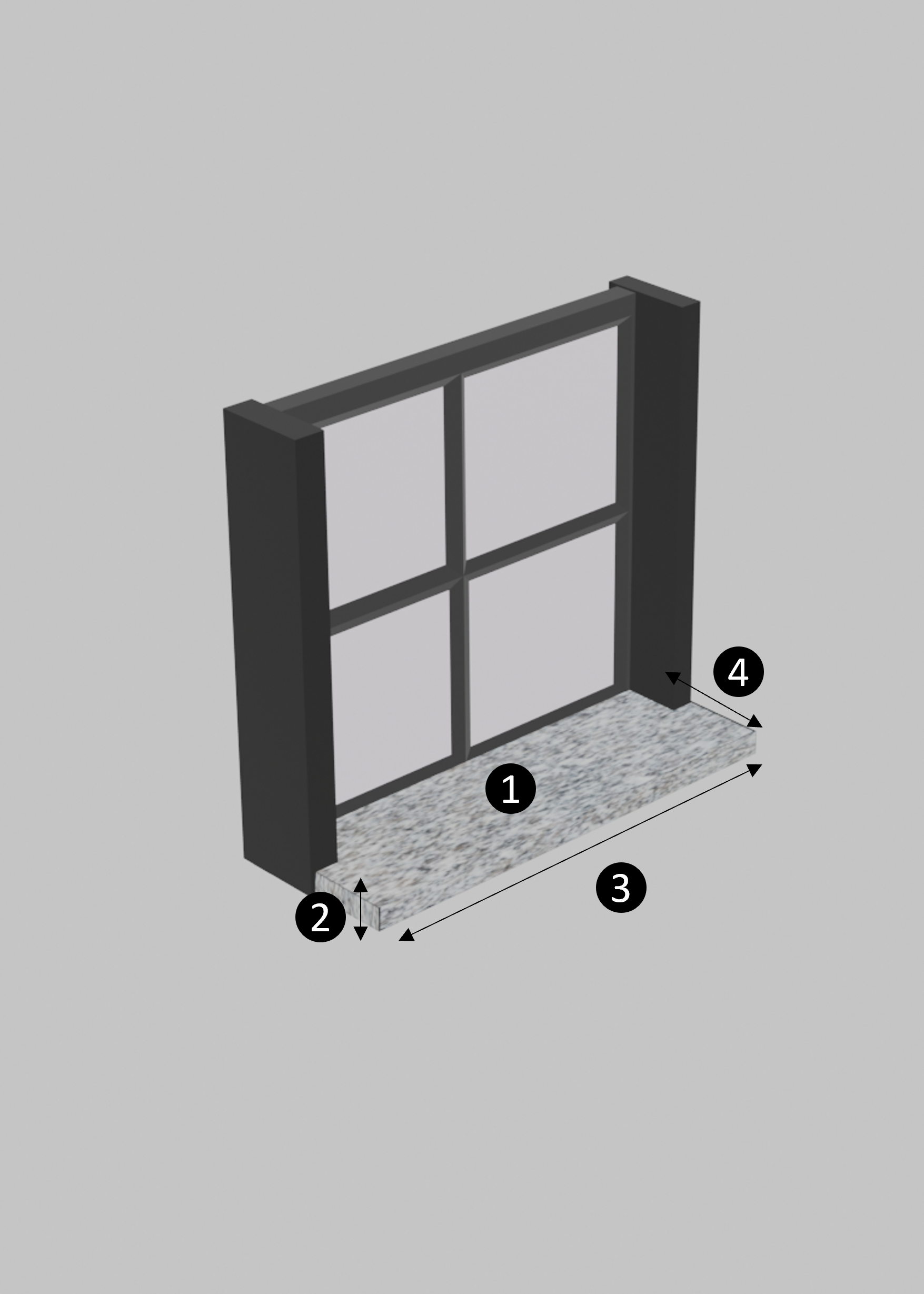 4

1

3

2